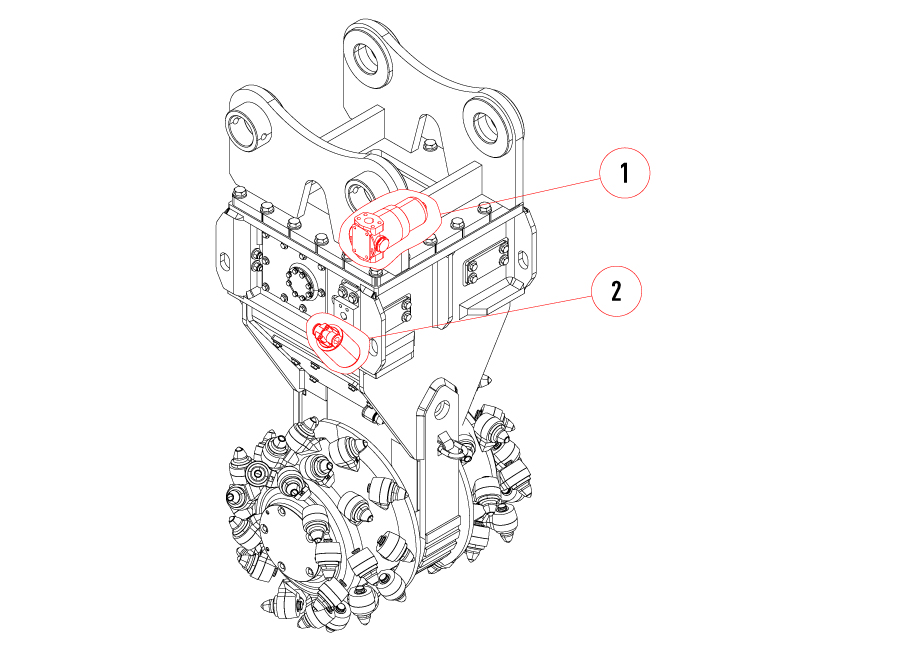 1

2